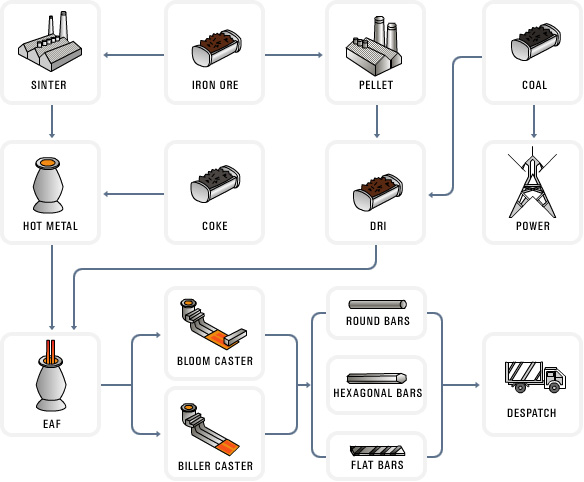 SINTER

IRON ORE

PELLET

COAL

HOT METAL

COKE

DRI

POWER

EAF

BLOOM CASTER

BILLER CASTER

ROUND BARS

HEXAGONAL BARS

FLAT BARS

DESPATCH